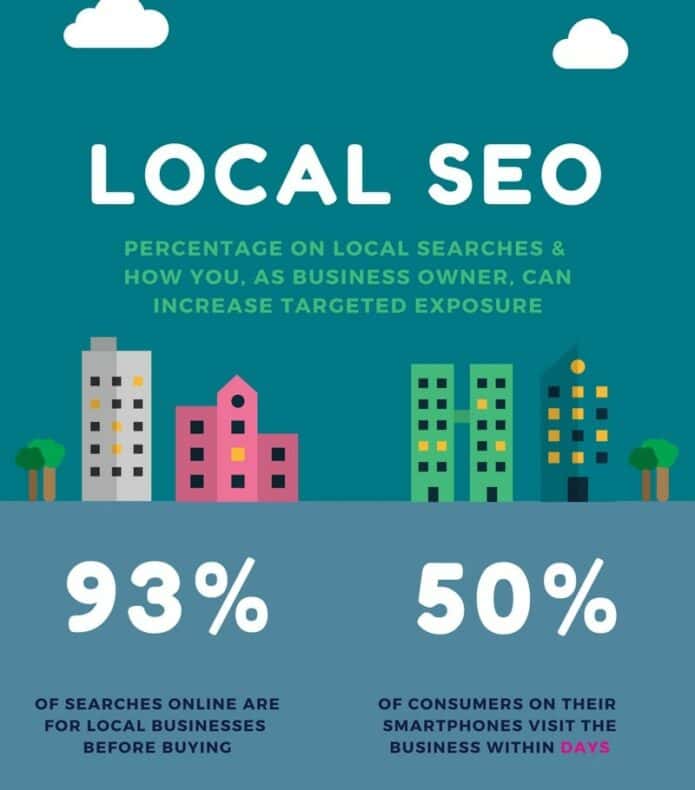 LOCAL SEO

PERCENTAGE ON LOCAL SEARCHES & HOW YOU, AS BUSINESS OWNER, CAN INCREASE TARGETED EXPOSURE

93%

OF SEARCHES ONLINE ARE FOR LOCAL BUSINESSES BEFORE BUYING

50%

OF CONSUMERS ON THEIR SMARTPHONES VISIT THE BUSINESS WITHIN DAYS